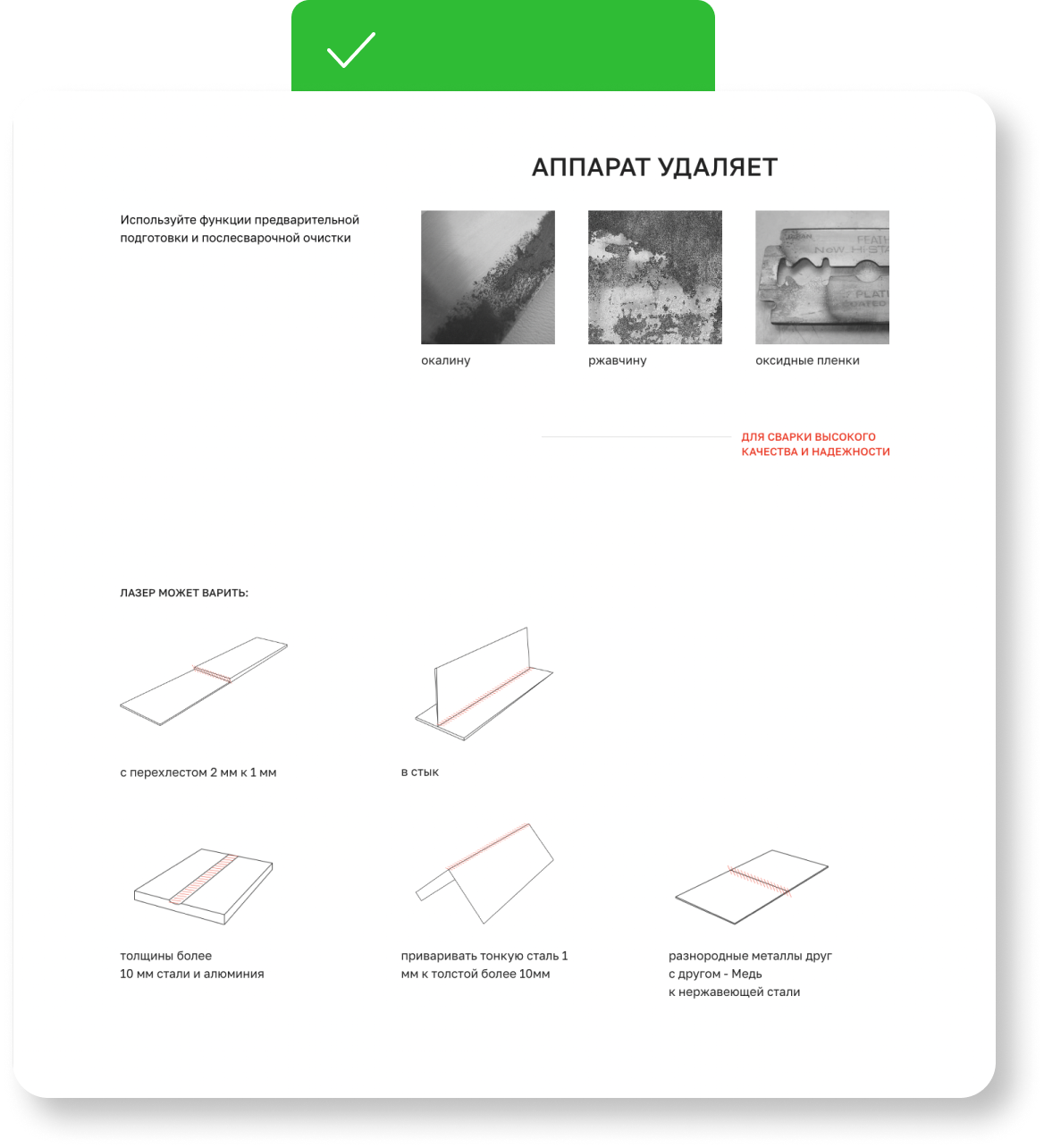 АППАРАТ УДАЛЯЕТ

Используйте функции предварительной подготовки и послесварочной очистки

окалину

ржавчину

FEATH
NoW HI-STA
PLATI
COATED

оксидные пленки

ДЛЯ СВАРКИ ВЫСОКОГО КАЧЕСТВА И НАДЕЖНОСТИ

ЛАЗЕР МОЖЕТ ВАРИТЬ:

с перехлестом 2 мм к 1 мм

в стык

толщины более
10 мм стали и алюминия

приваривать тонкую сталь 1 мм к толстой более 10мм

разнородные металлы друг
с другом - Медь
к нержавеющей стали